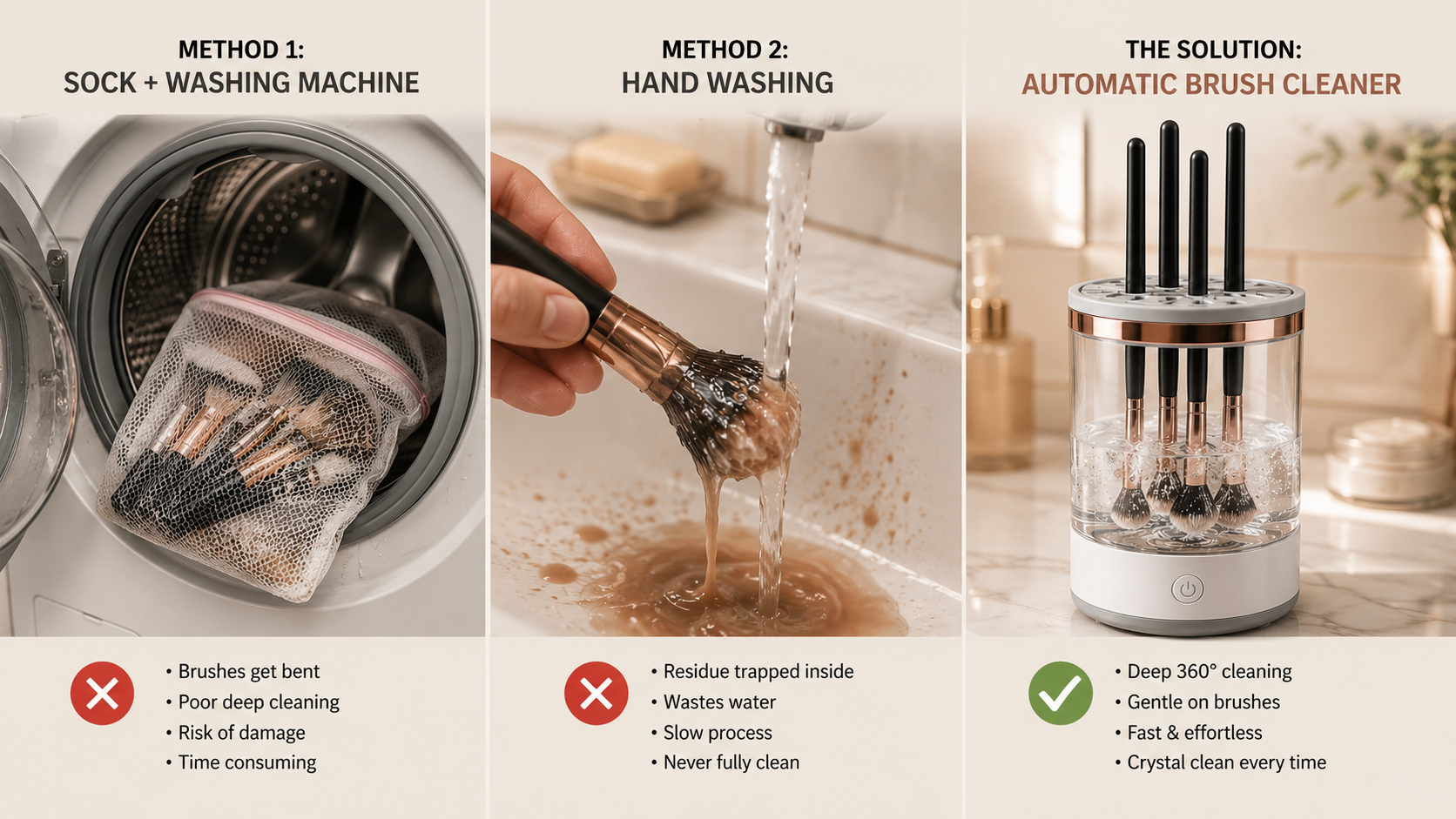 METHOD 1:
SOCK + WASHING MACHINE

• Brushes get bent
• Poor deep cleaning
• Risk of damage
• Time consuming

METHOD 2:
HAND WASHING

• Residue trapped inside
• Wastes water
• Slow process
• Never fully clean

THE SOLUTION:
AUTOMATIC BRUSH CLEANER

• Deep 360° cleaning
• Gentle on brushes
• Fast & effortless
• Crystal clean every time